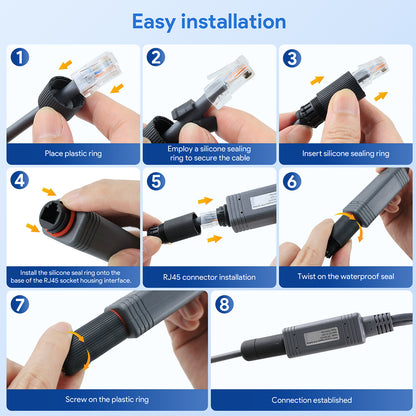 Easy installation

1
Place plastic ring

2
Employ a silicone sealing ring to secure the cable

3
Insert silicone sealing ring

4
Install the silicone seal ring onto the base of the RJ45 socket housing interface.

5
RJ45 connector installation

6
Twist on the waterproof seal

7
Screw on the plastic ring

8
Connection established