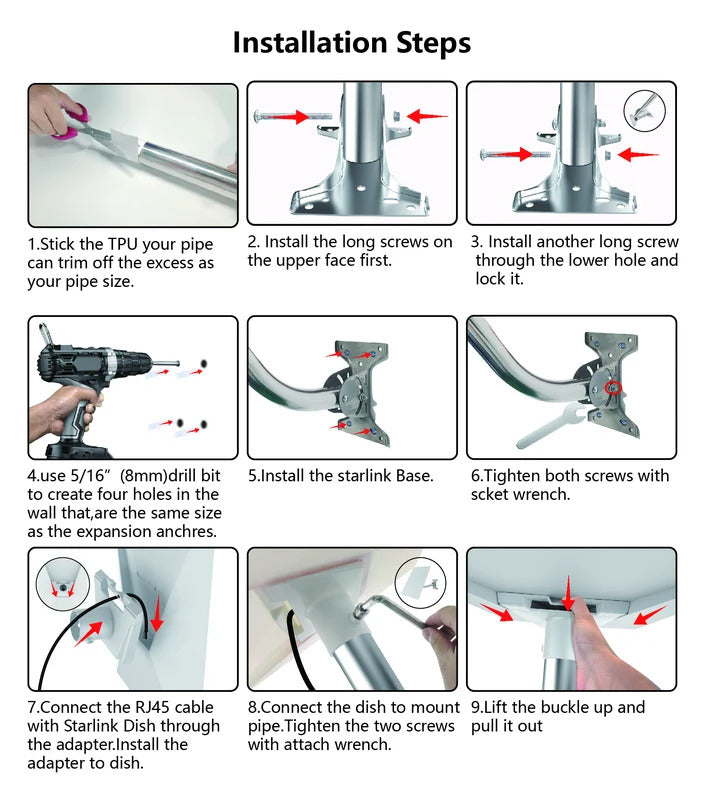 Installation Steps

1.Stick the TPU your pipe can trim off the excess as your pipe size.

2. Install the long screws on the upper face first.

3. Install another long screw through the lower hole and lock it.

4.use 5/16" (8mm)drill bit to create four holes in the wall that,are the same size as the expansion anchres.

5.Install the starlink Base.

6.Tighten both screws with scket wrench.

7.Connect the RJ45 cable with Starlink Dish through the adapter.Install the adapter to dish.

8.Connect the dish to mount pipe.Tighten the two screws with attach wrench.

9.Lift the buckle up and pull it out