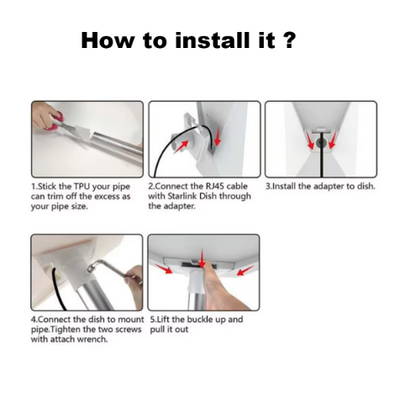 How to install it ?

1.Stick the TPU your pipe can trim off the excess as your pipe size.

2.Connect the RJ45 cable with Starlink Dish through the adapter.

3.Install the adapter to dish.

4.Connect the dish to mount pipe.Tighten the two screws with attach wrench.

5.Lift the buckle up and pull it out