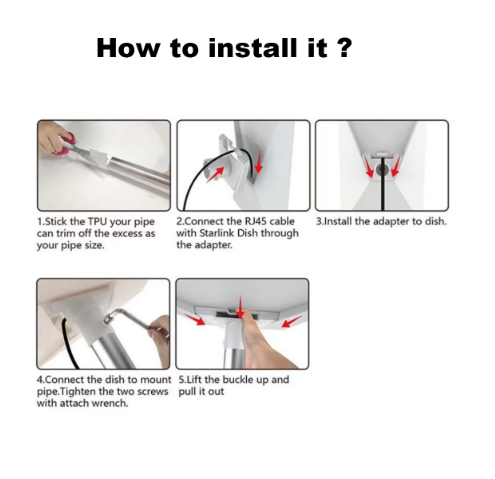 How to install it ?

1.Stick the TPU your pipe can trim off the excess as your pipe size.

2.Connect the RJ45 cable with Starlink Dish through the adapter.

3.Install the adapter to dish.

4.Connect the dish to mount pipe.Tighten the two screws with attach wrench.

5.Lift the buckle up and pull it out